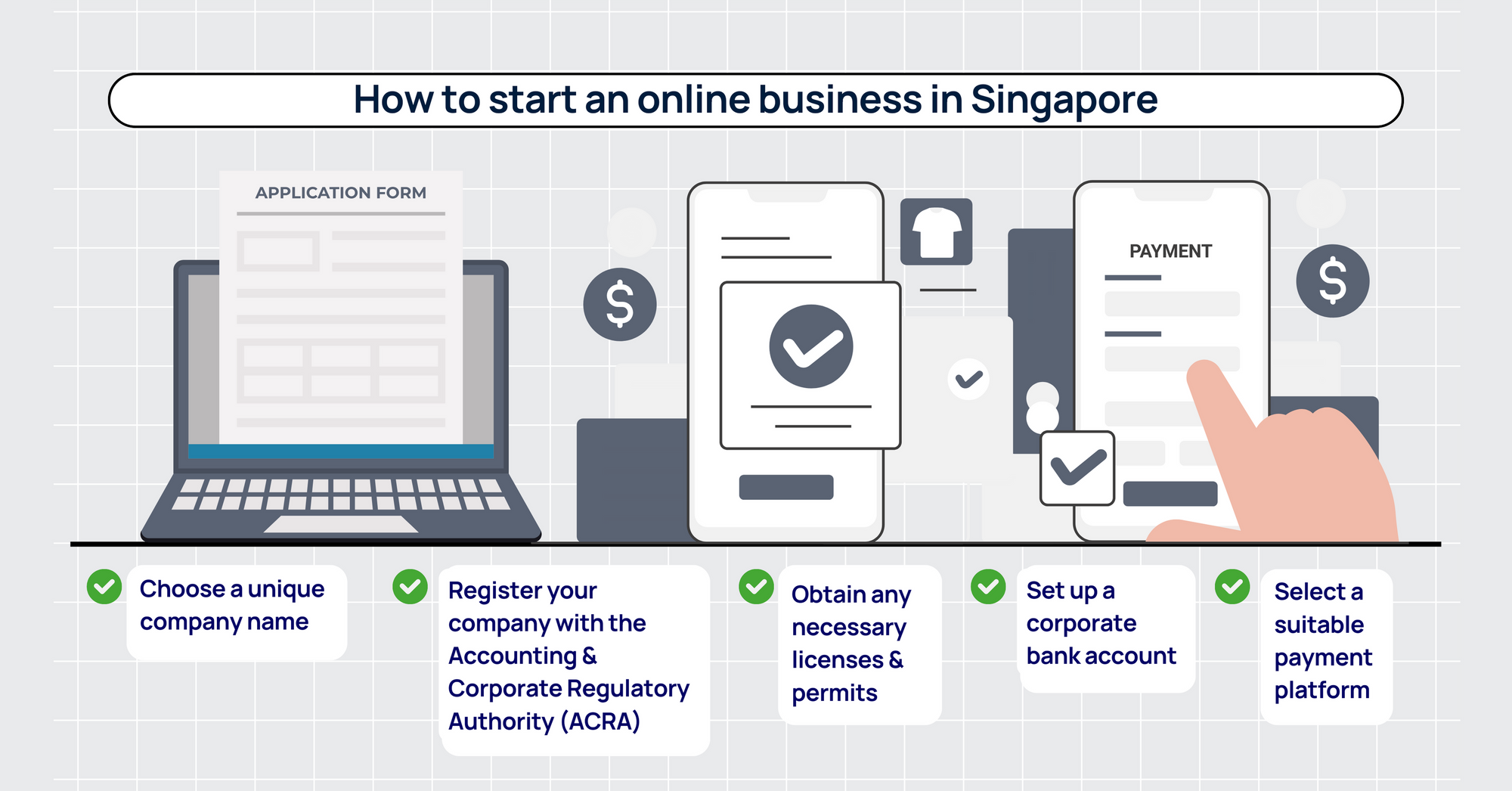 How to start an online business in Singapore

APPLICATION FORM

$

PAYMENT

$

Choose a unique company name

Register your company with the Accounting & Corporate Regulatory Authority (ACRA)

Obtain any necessary licenses & permits

Set up a corporate bank account

Select a suitable payment platform