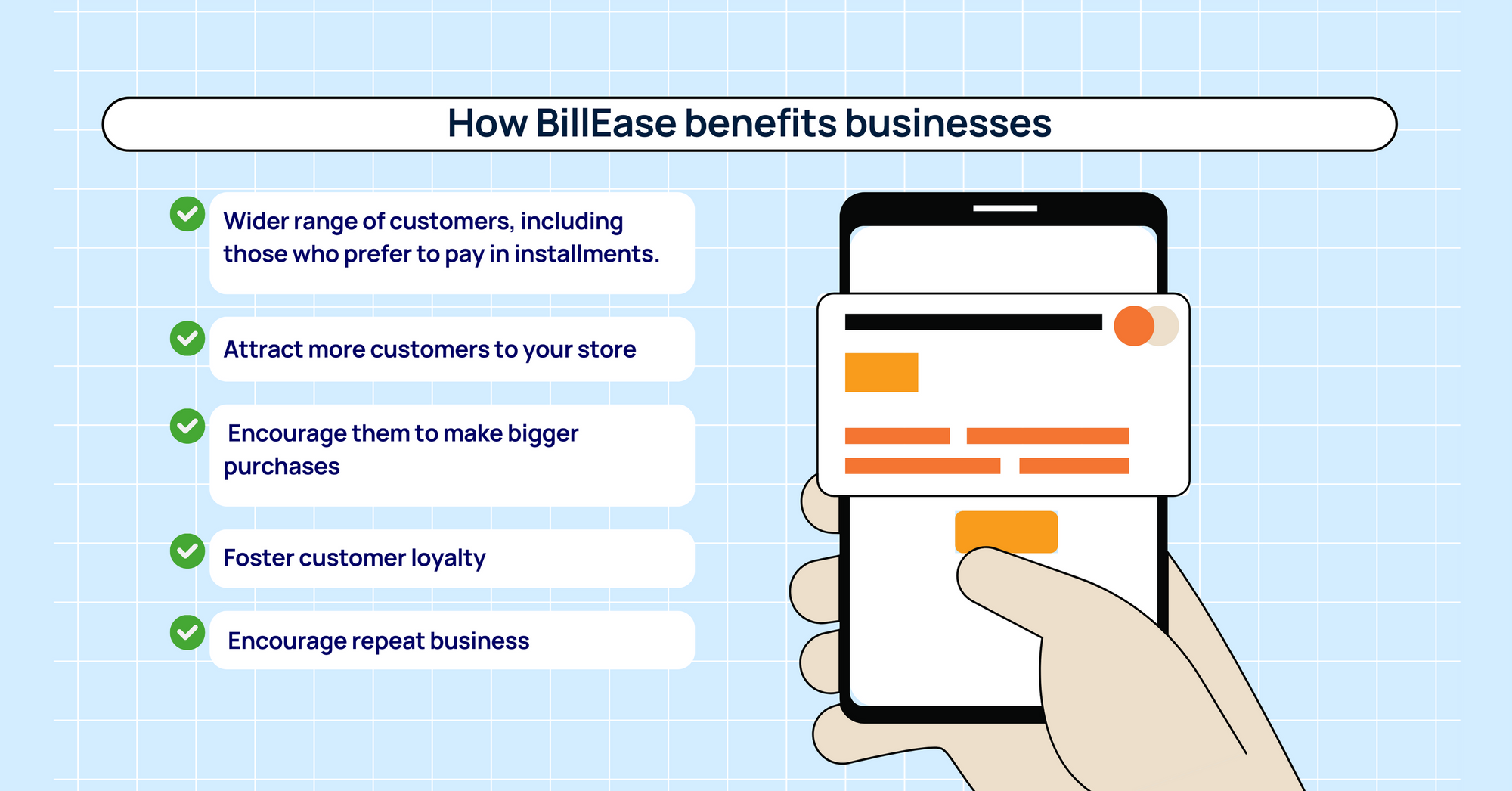 How BillEase benefits businesses

Wider range of customers, including those who prefer to pay in installments.

Attract more customers to your store

Encourage them to make bigger purchases

Foster customer loyalty

Encourage repeat business