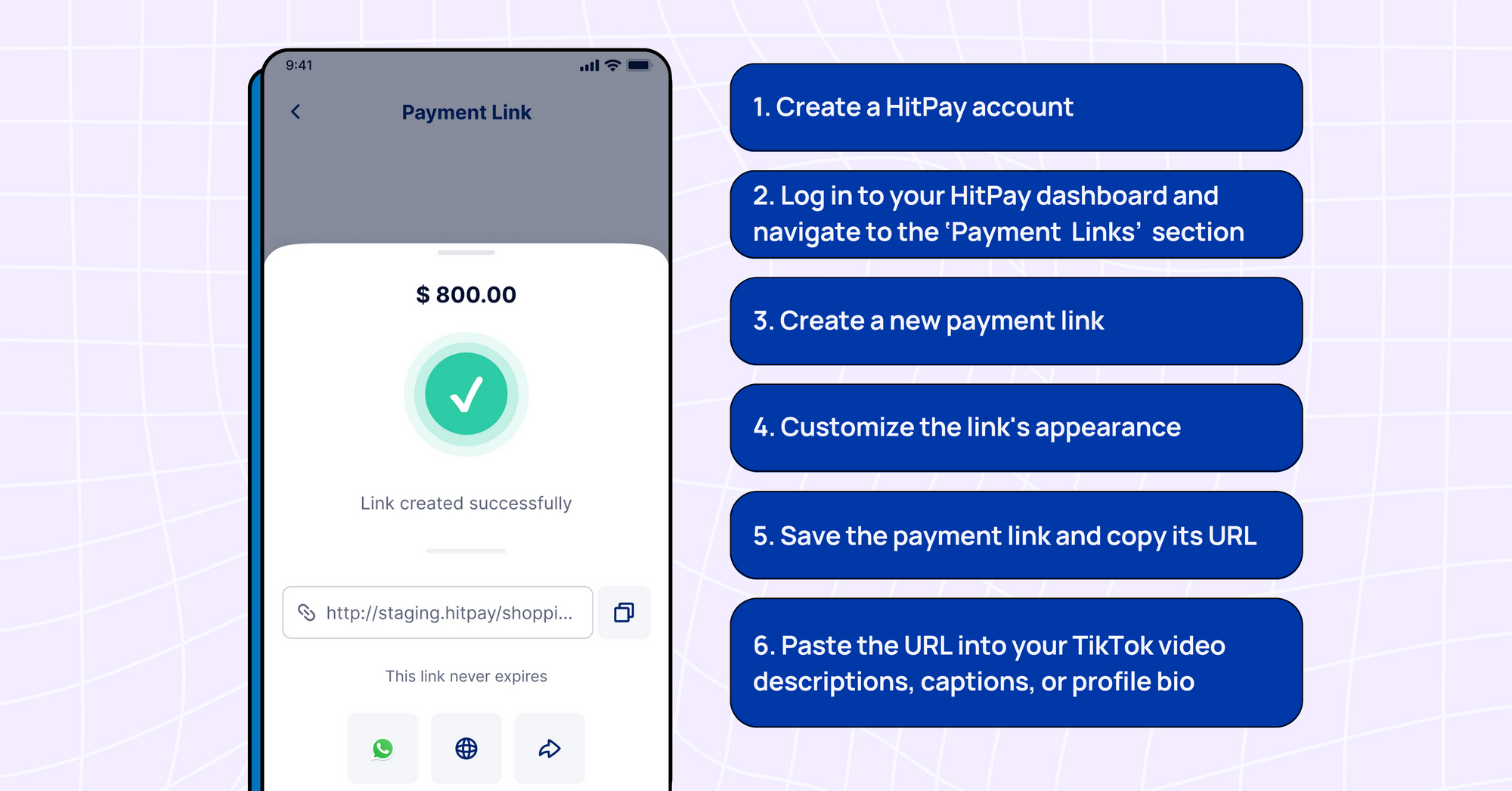 9:41

Payment Link

$ 800.00

Link created successfully

http://staging.hitpay/shoppi...

This link never expires

1. Create a HitPay account

2. Log in to your HitPay dashboard and navigate to the 'Payment Links' section

3. Create a new payment link

4. Customize the link's appearance

5. Save the payment link and copy its URL

6. Paste the URL into your TikTok video descriptions, captions, or profile bio